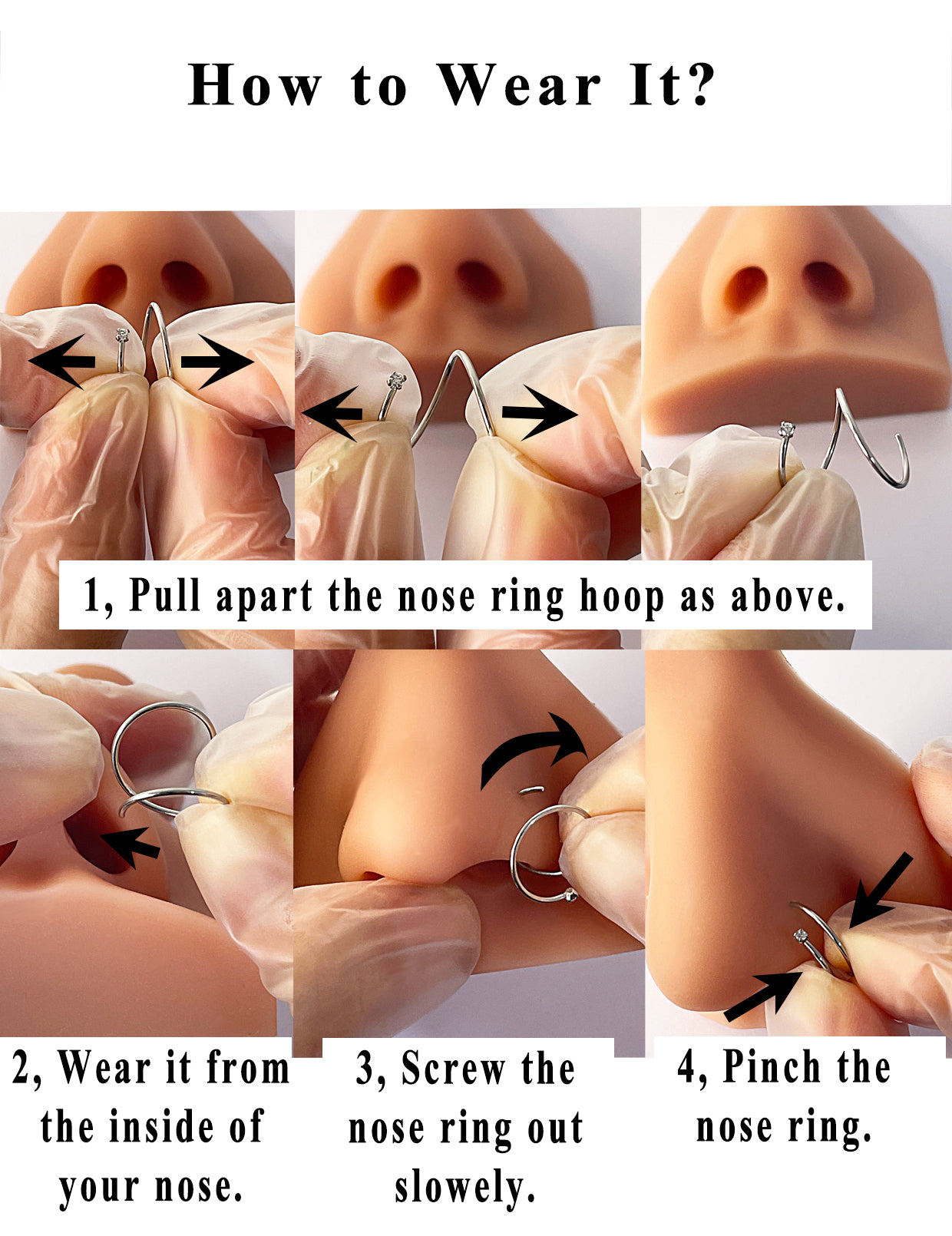 How to Wear It?

1, Pull apart the nose ring hoop as above.

2, Wear it from the inside of your nose.

3, Screw the nose ring out slowely.

4, Pinch the nose ring.